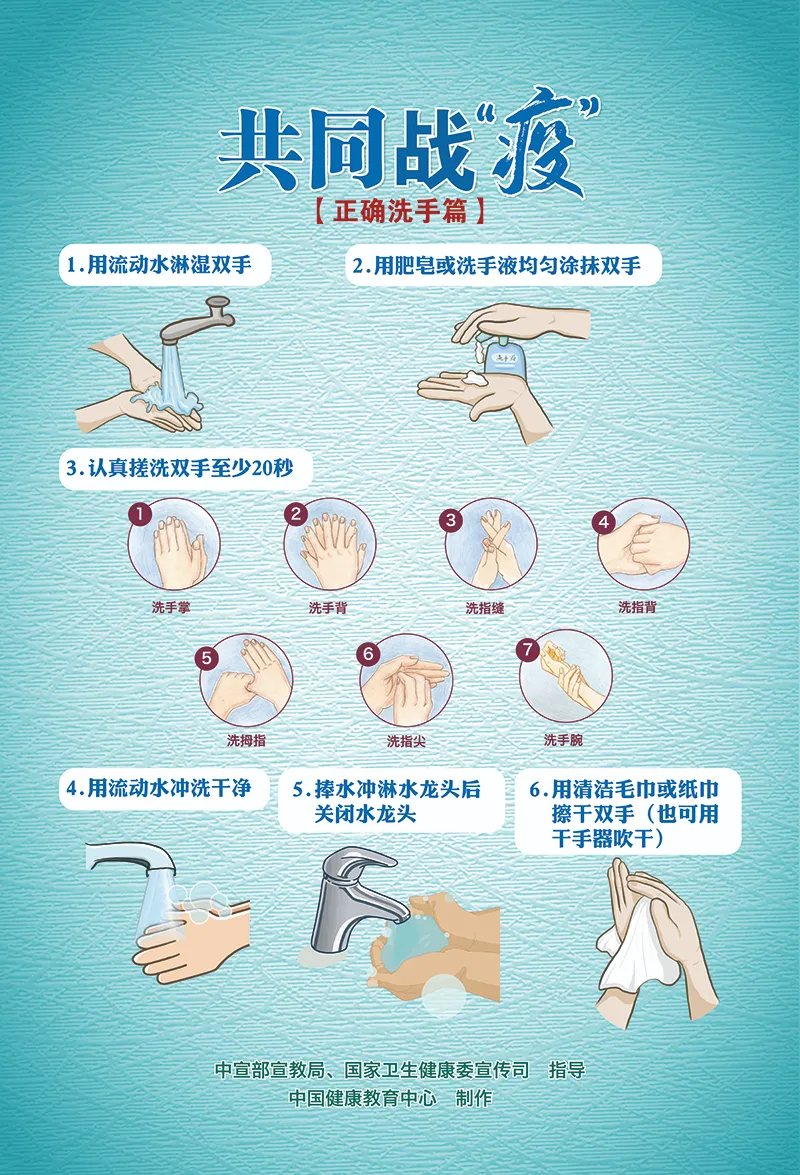 共同战“疫”
【正确洗手篇】

1.用流动水淋湿双手

2.用肥皂或洗手液均匀涂抹双手

洗手液

3.认真搓洗双手至少20秒

1 洗手掌

2 洗手背

3 洗指缝

4 洗指背

5 洗拇指

6 洗指尖

7 洗手腕

4.用流动水冲洗干净

5.捧水冲淋水龙头后关闭水龙头

6.用清洁毛巾或纸巾擦干双手（也可用干手器吹干）

中宣部宣教局、国家卫生健康委宣传司 指导
中国健康教育中心 制作